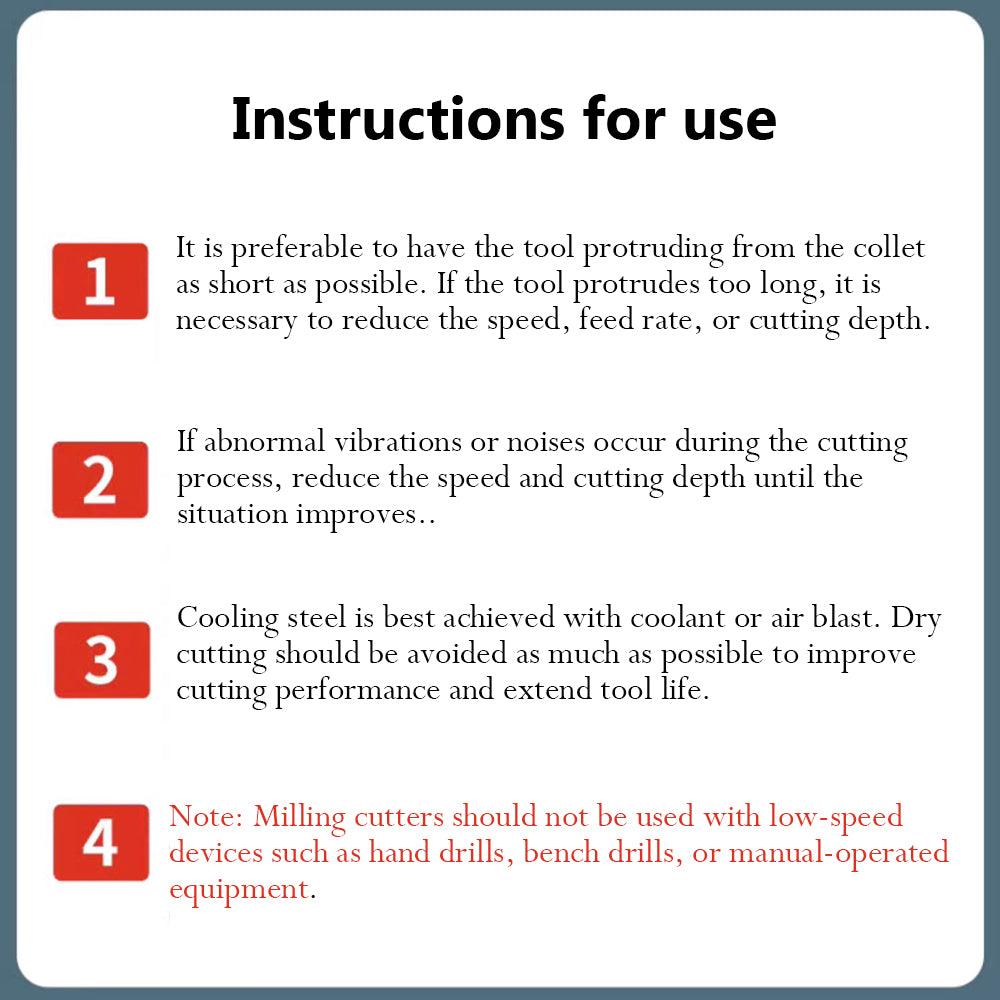 Instructions for use

1

It is preferable to have the tool protruding from the collet as short as possible. If the tool protrudes too long, it is necessary to reduce the speed, feed rate, or cutting depth.

2

If abnormal vibrations or noises occur during the cutting process, reduce the speed and cutting depth until the situation improves..

3

Cooling steel is best achieved with coolant or air blast. Dry cutting should be avoided as much as possible to improve cutting performance and extend tool life.

4

Note: Milling cutters should not be used with low-speed devices such as hand drills, bench drills, or manual-operated equipment.